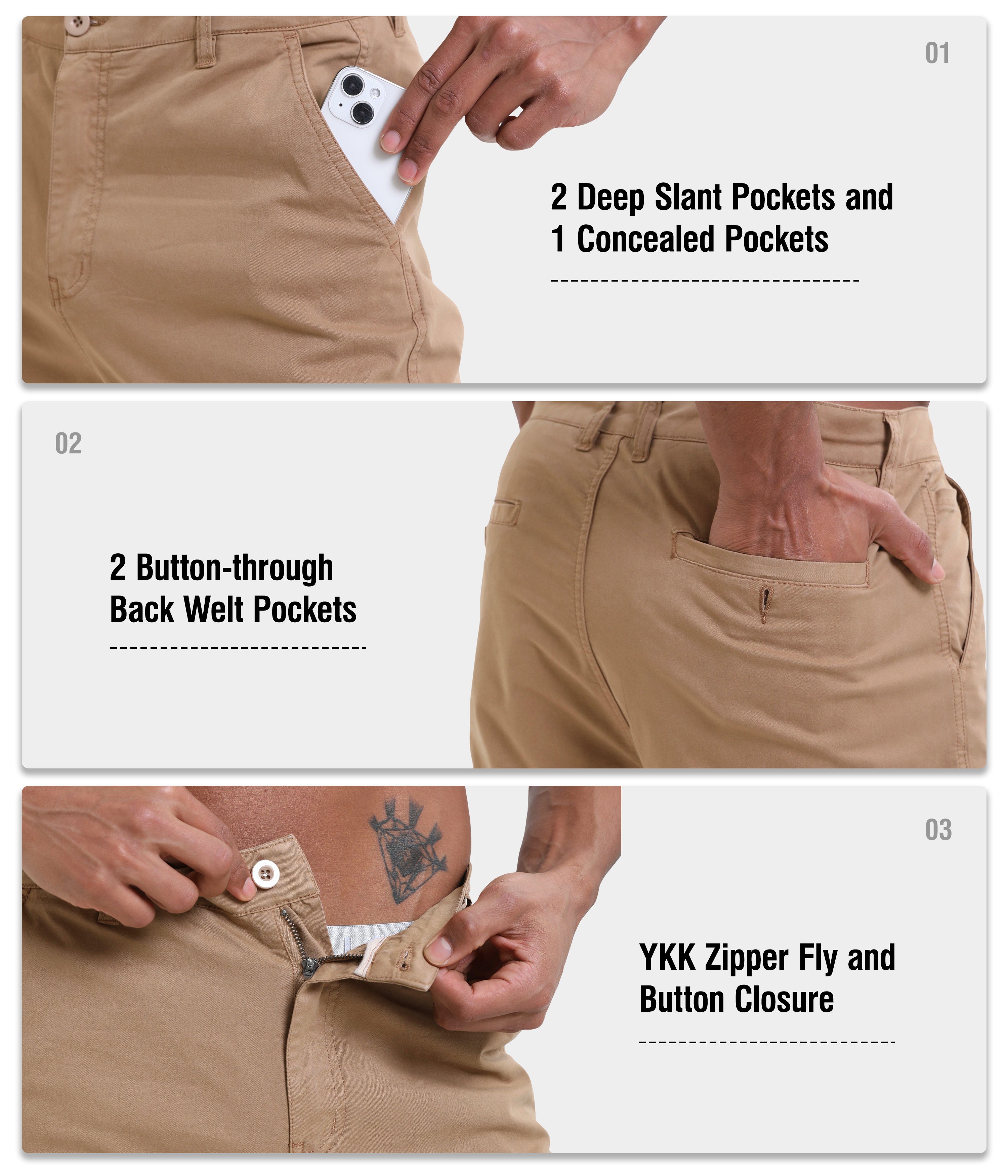 01

2 Deep Slant Pockets and 1 Concealed Pockets

02

2 Button-through Back Welt Pockets

03

YKK Zipper Fly and Button Closure